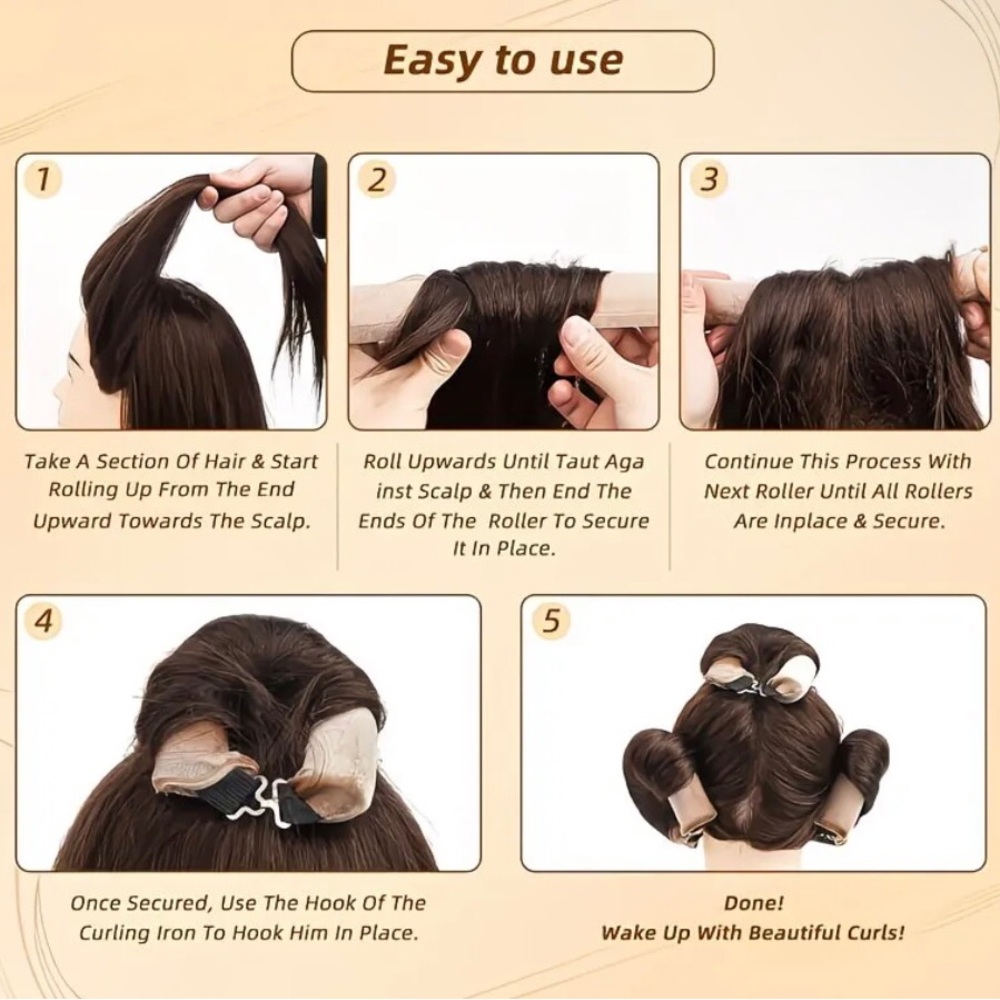 Easy to use

1

Take A Section Of Hair & Start Rolling Up From The End Upward Towards The Scalp.

2

Roll Upwards Until Taut Aga inst Scalp & Then End The Ends Of The Roller To Secure It In Place.

3

Continue This Process With Next Roller Until All Rollers Are Inplace & Secure.

4

Once Secured, Use The Hook Of The Curling Iron To Hook Him In Place.

5

Done!
Wake Up With Beautiful Curls!